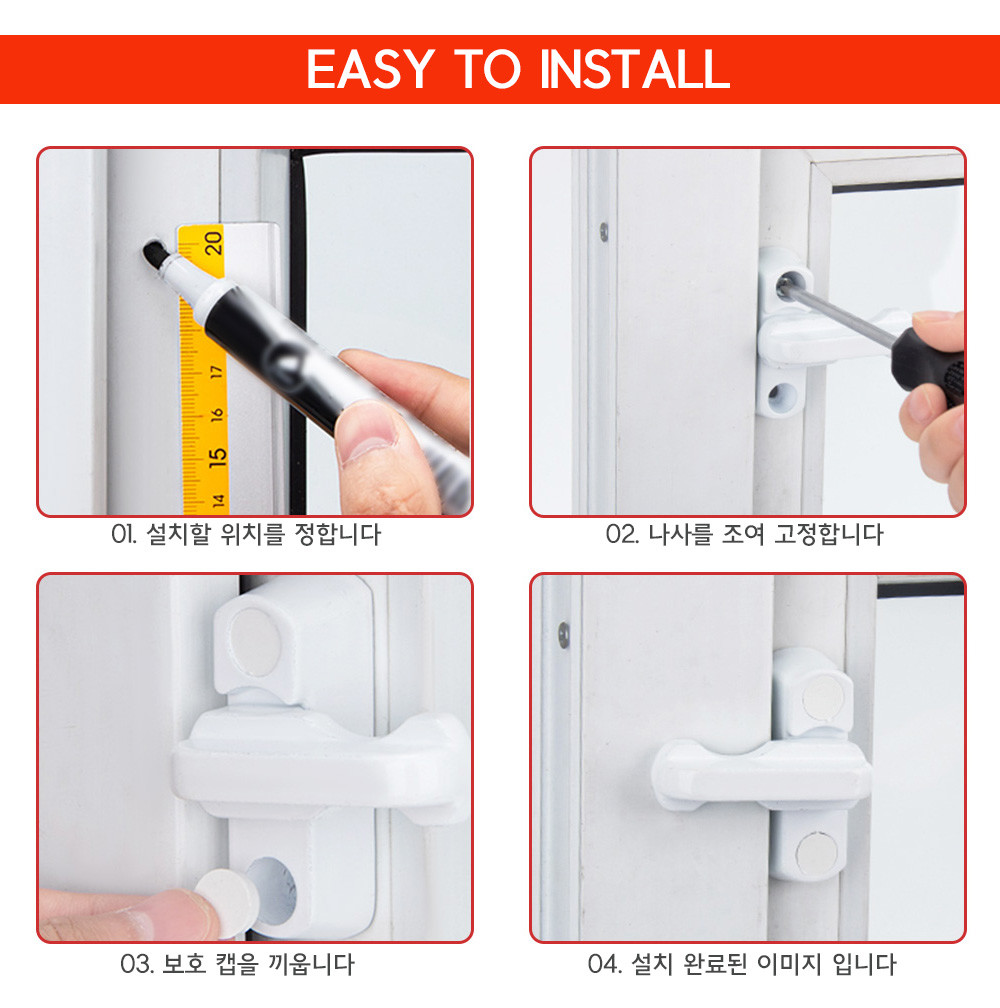 EASY TO INSTALL

20
17
16
15
14

01. 설치할 위치를 정합니다

02. 나사를 조여 고정합니다

03. 보호 캡을 끼웁니다

04. 설치 완료된 이미지 입니다