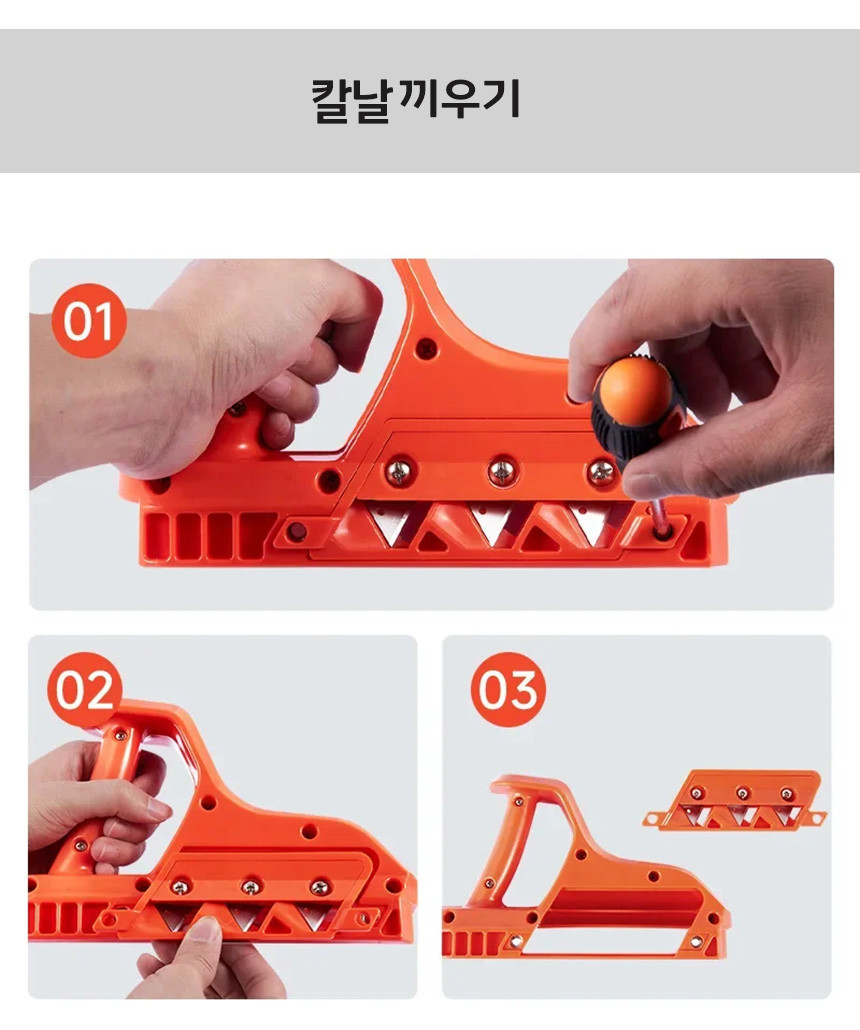 칼날끼우기

01

02

03