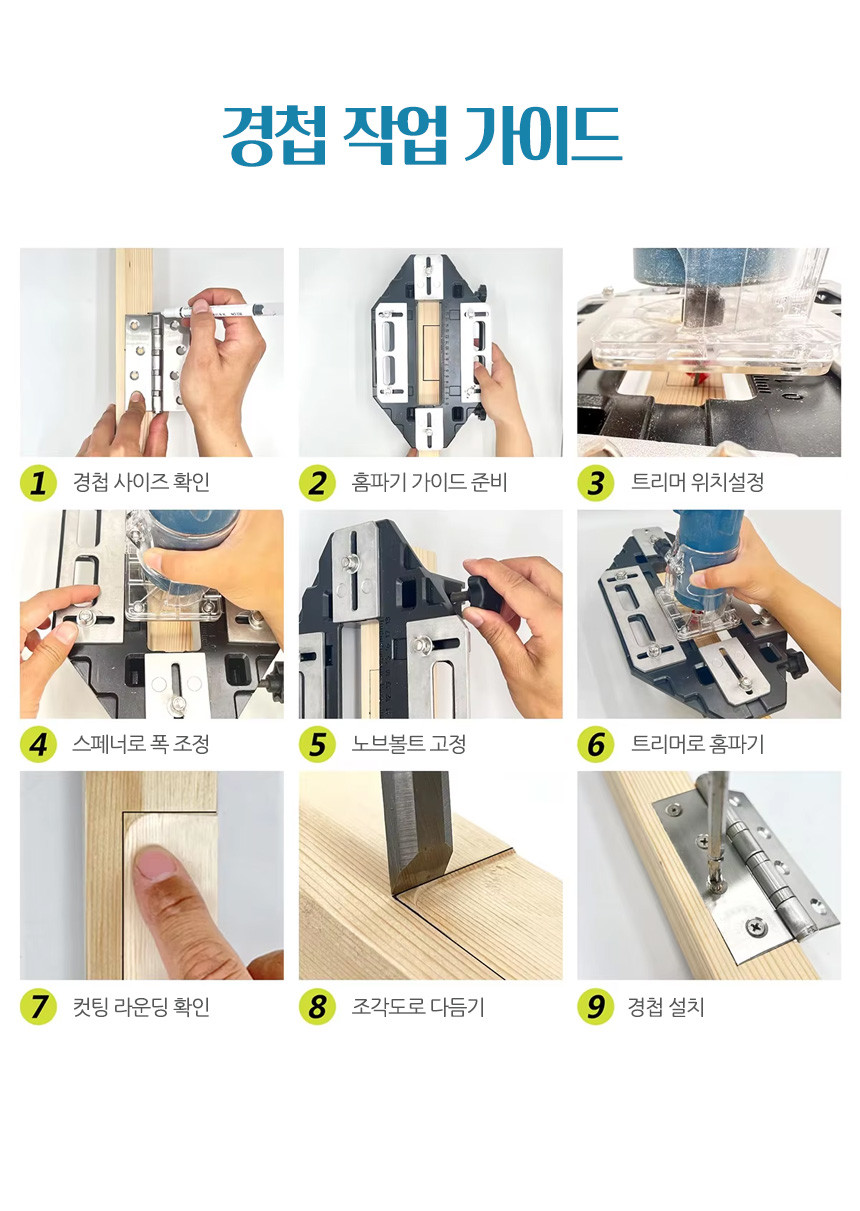 경첩 작업 가이드

1 경첩 사이즈 확인

2 홈파기 가이드 준비

3 트리머 위치설정

4 스페너로 폭 조정

5 노브볼트 고정

6 트리머로 홈파기

7 컷팅 라운딩 확인

8 조각도로 다듬기

9 경첩 설치