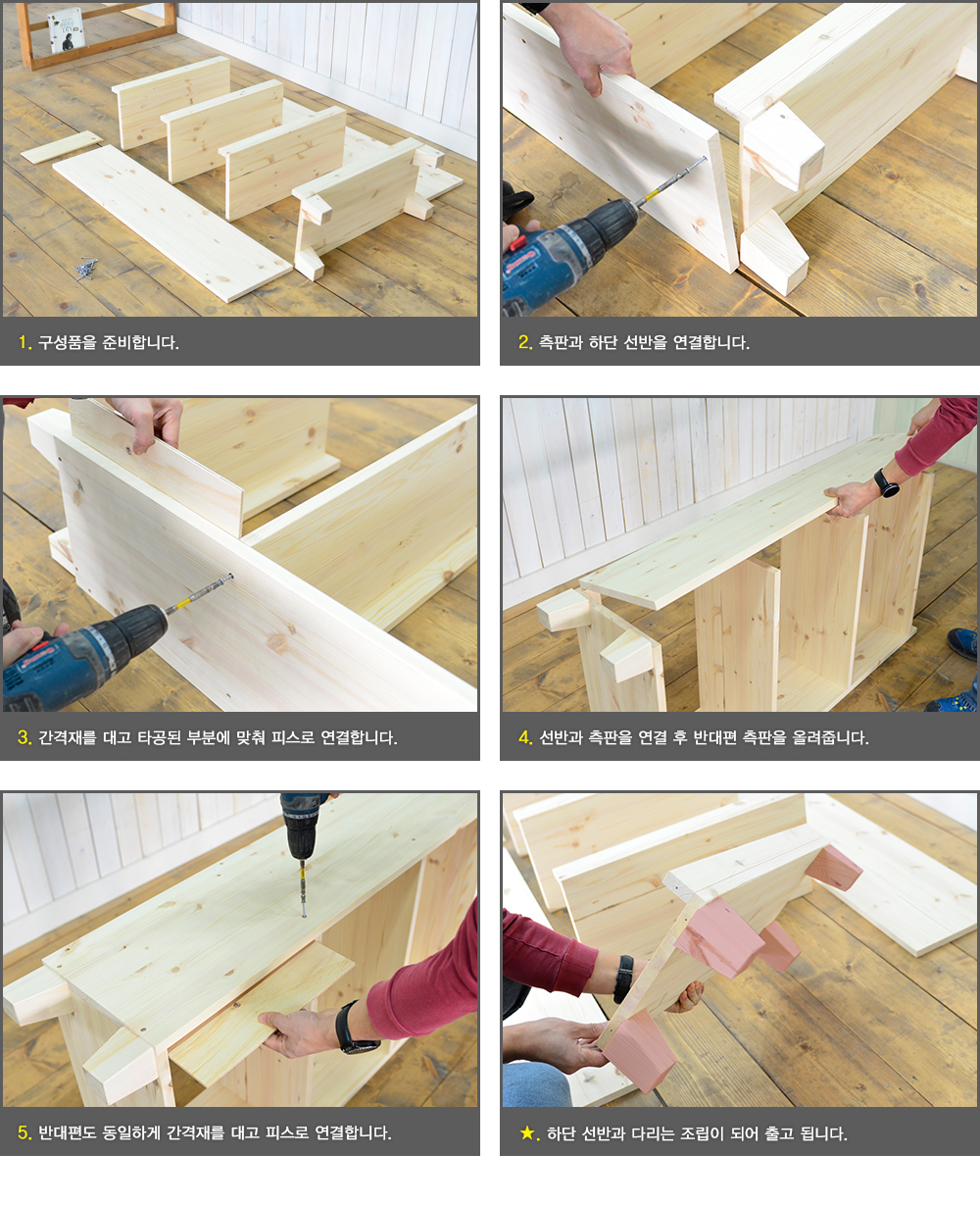 1. 구성품을 준비합니다.

2. 측판과 하단 선반을 연결합니다.

3. 간격재를 대고 타공된 부분에 맞춰 피스로 연결합니다.

4. 선반과 측판을 연결 후 반대편 측판을 올려줍니다.

5. 반대편도 동일하게 간격재를 대고 피스로 연결합니다.

★. 하단 선반과 다리는 조립이 되어 출고 됩니다.