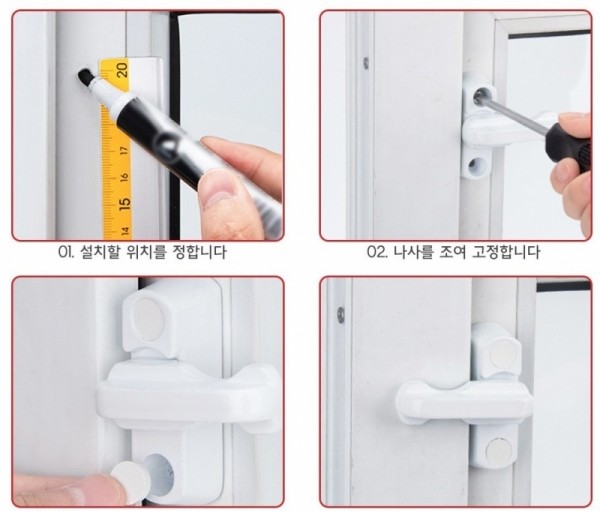 20
17
16
15
14

01. 설치할 위치를 정합니다

02. 나사를 조여 고정합니다